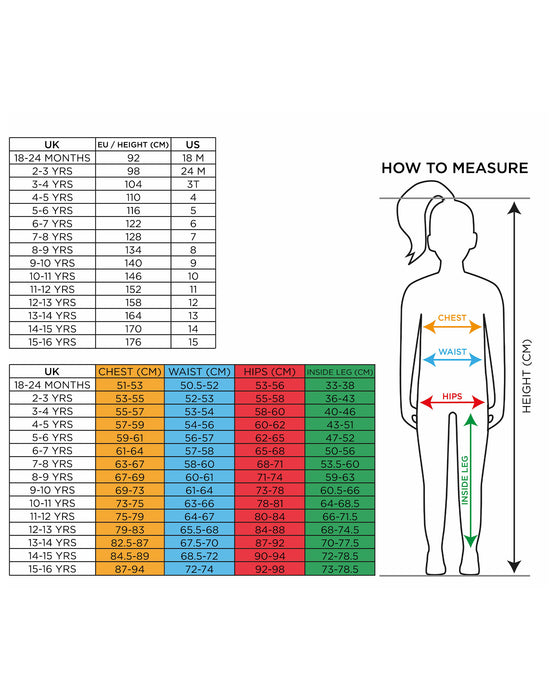 | UK | EU / HEIGHT (CM) | US |
|---|---|---|
| 18-24 MONTHS | 92 | 18 M |
| 2-3 YRS | 98 | 24 M |
| 3-4 YRS | 104 | 3T |
| 4-5 YRS | 110 | 4 |
| 5-6 YRS | 116 | 5 |
| 6-7 YRS | 122 | 6 |
| 7-8 YRS | 128 | 7 |
| 8-9 YRS | 134 | 8 |
| 9-10 YRS | 140 | 9 |
| 10-11 YRS | 146 | 10 |
| 11-12 YRS | 152 | 11 |
| 12-13 YRS | 158 | 12 |
| 13-14 YRS | 164 | 13 |
| 14-15 YRS | 170 | 14 |
| 15-16 YRS | 176 | 15 |

| UK | CHEST (CM) | WAIST (CM) | HIPS (CM) | INSIDE LEG (CM) |
|---|---|---|---|---|
| 18-24 MONTHS | 51-53 | 50.5-52 | 53-56 | 33-38 |
| 2-3 YRS | 53-55 | 52-53 | 55-58 | 36-43 |
| 3-4 YRS | 55-57 | 53-54 | 58-60 | 40-46 |
| 4-5 YRS | 57-59 | 54-56 | 60-62 | 43-51 |
| 5-6 YRS | 59-61 | 56-57 | 62-65 | 47-52 |
| 6-7 YRS | 61-64 | 57-58 | 65-68 | 50-56 |
| 7-8 YRS | 63-67 | 58-60 | 68-71 | 53.5-60 |
| 8-9 YRS | 67-69 | 60-61 | 71-74 | 59-63 |
| 9-10 YRS | 69-73 | 61-64 | 73-78 | 60.5-66 |
| 10-11 YRS | 73-75 | 63-66 | 78-81 | 64-68.5 |
| 11-12 YRS | 75-79 | 64-67 | 80-84 | 66-71.5 |
| 12-13 YRS | 79-83 | 65.5-68 | 84-88 | 68-74.5 |
| 13-14 YRS | 82.5-87 | 67.5-70 | 87-92 | 70-77.5 |
| 14-15 YRS | 84.5-89 | 68.5-72 | 90-94 | 72-78.5 |
| 15-16 YRS | 87-94 | 72-74 | 92-98 | 73-78.5 |

HOW TO MEASURE

CHEST
WAIST
HIPS
INSIDE LEG
HEIGHT (CM)